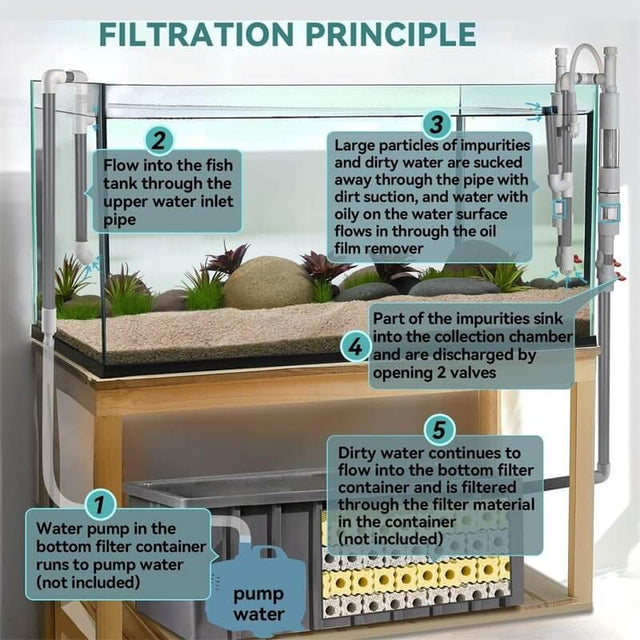 FILTRATION PRINCIPLE

2
Flow into the fish tank through the upper water inlet pipe

3
Large particles of impurities and dirty water are sucked away through the pipe with dirt suction, and water with oily on the water surface flows in through the oil film remover

4
Part of the impurities sink into the collection chamber and are discharged by opening 2 valves

5
Dirty water continues to flow into the bottom filter container and is filtered through the filter material in the container (not included)

1
Water pump in the bottom filter container runs to pump water (not included)

pump water