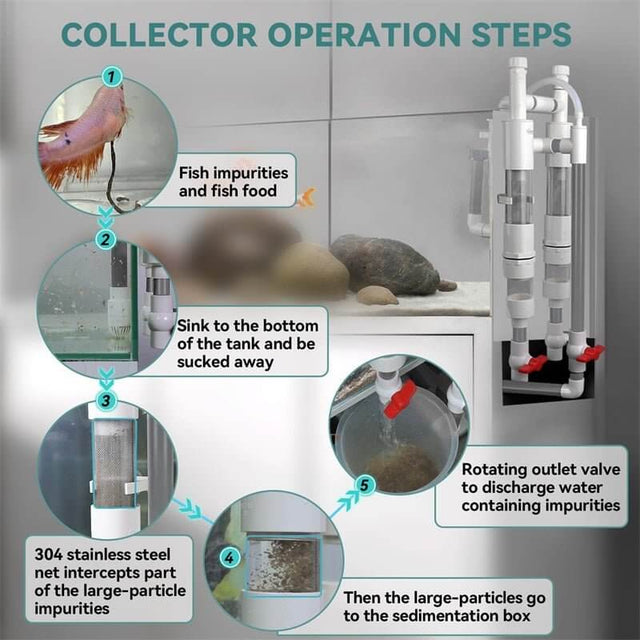 COLLECTOR OPERATION STEPS

1

Fish impurities and fish food

2

Sink to the bottom of the tank and be sucked away

3

304 stainless steel net intercepts part of the large-particle impurities

4

Then the large-particles go to the sedimentation box

5

Rotating outlet valve to discharge water containing impurities