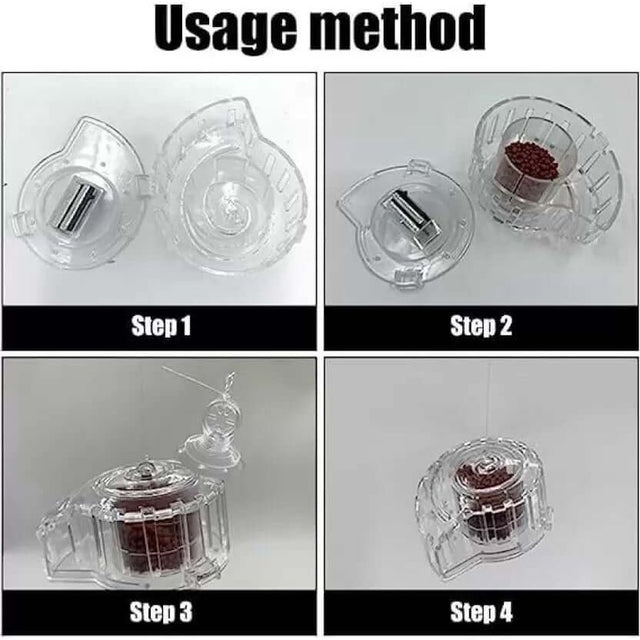 Usage method

Step 1

Step 2

Step 3

Step 4