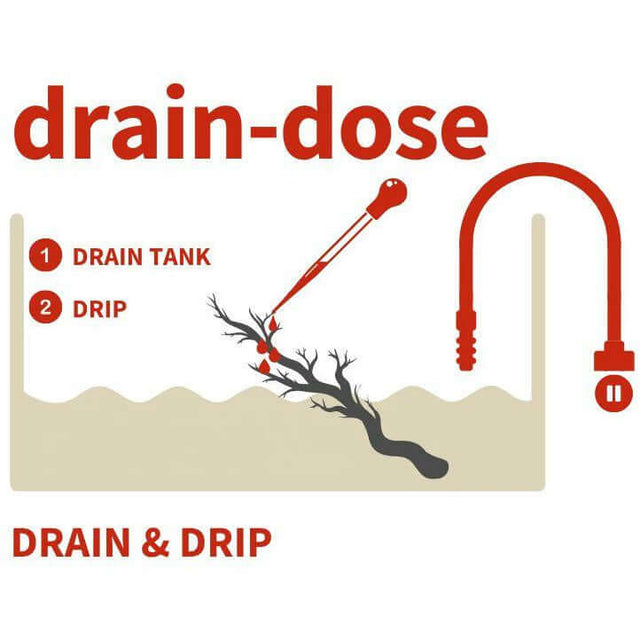 drain-dose

1 DRAIN TANK

2 DRIP

DRAIN & DRIP