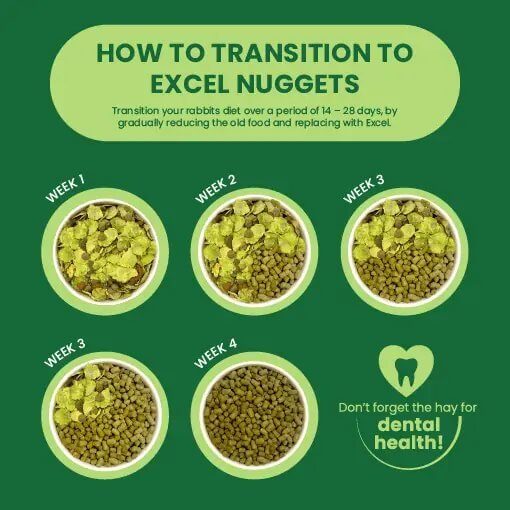 HOW TO TRANSITION TO EXCEL NUGGETS

Transition your rabbits diet over a period of 14 – 28 days, by gradually reducing the old food and replacing with Excel.

WEEK 1

WEEK 2

WEEK 3

WEEK 3

WEEK 4

Don't forget the hay for dental health!