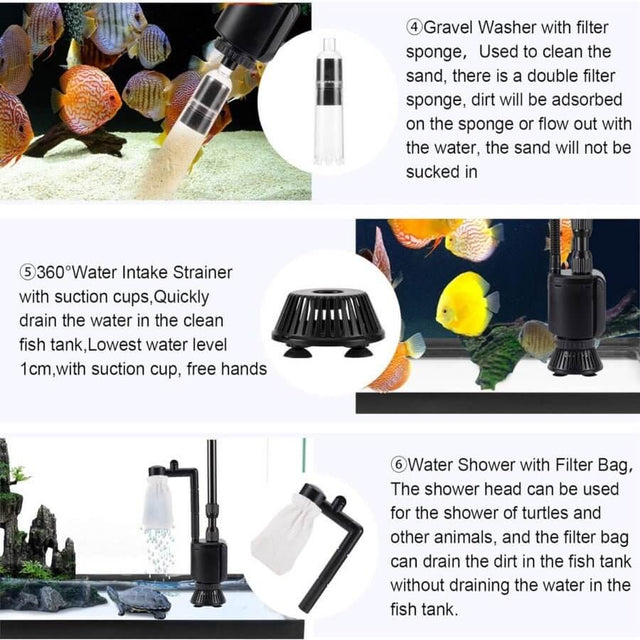 ④Gravel Washer with filter sponge, Used to clean the sand, there is a double filter sponge, dirt will be adsorbed on the sponge or flow out with the water, the sand will not be sucked in

⑤360°Water Intake Strainer with suction cups,Quickly drain the water in the clean fish tank,Lowest water level 1cm,with suction cup, free hands

⑥Water Shower with Filter Bag, The shower head can be used for the shower of turtles and other animals, and the filter bag can drain the dirt in the fish tank without draining the water in the fish tank.