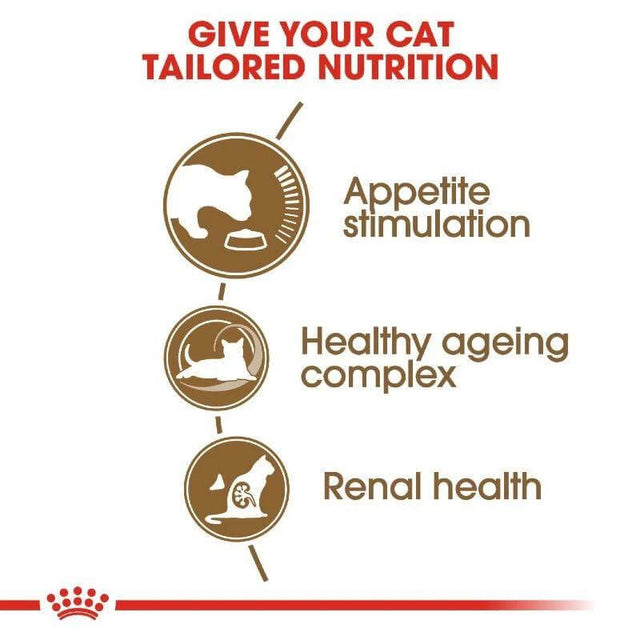 GIVE YOUR CAT TAILORED NUTRITION

Appetite stimulation

Healthy ageing complex

Renal health