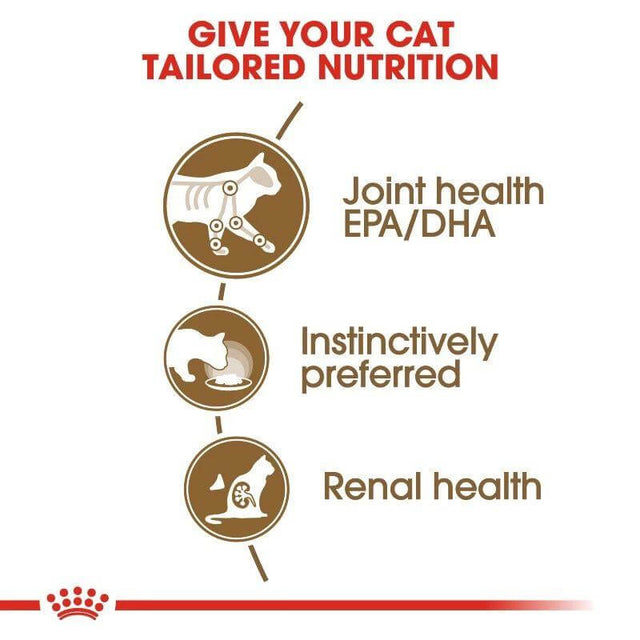 GIVE YOUR CAT TAILORED NUTRITION

Joint health EPA/DHA

Instinctively preferred

Renal health