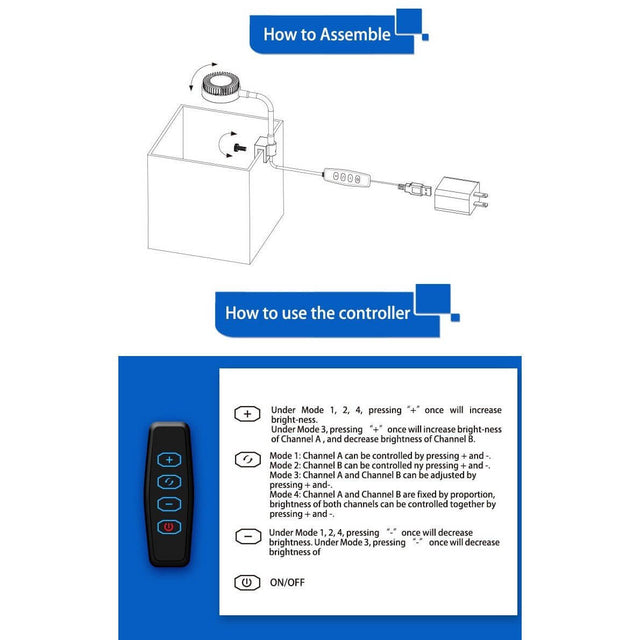 How to Assemble

How to use the controller

Under Mode 1, 2, 4, pressing "+" once will increase bright-ness.
Under Mode 3, pressing "+" once will increase bright-ness of Channel A , and decrease brightness of Channel B.

Mode 1: Channel A can be controlled by pressing + and -.
Mode 2: Channel B can be controlled ny pressing + and -.
Mode 3: Channel A and Channel B can be adjusted by pressing + and-.
Mode 4: Channel A and Channel B are fixed by proportion, brightness of both channels can be controlled together by pressing + and -.

Under Mode 1, 2, 4, pressing "-" once will decrease brightness. Under Mode 3, pressing "-" once will decrease brightness of

ON/OFF