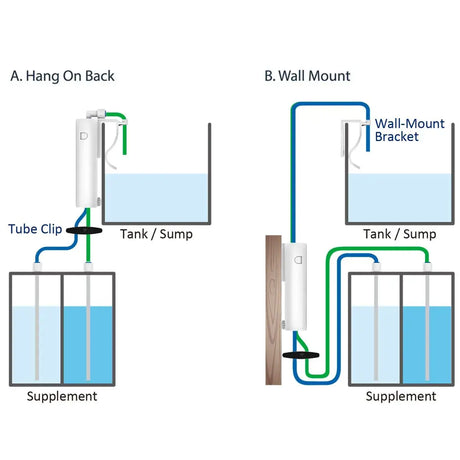 A. Hang On Back

Tube Clip

Tank / Sump

Supplement

B. Wall Mount

Wall-Mount Bracket

Tank / Sump

Supplement