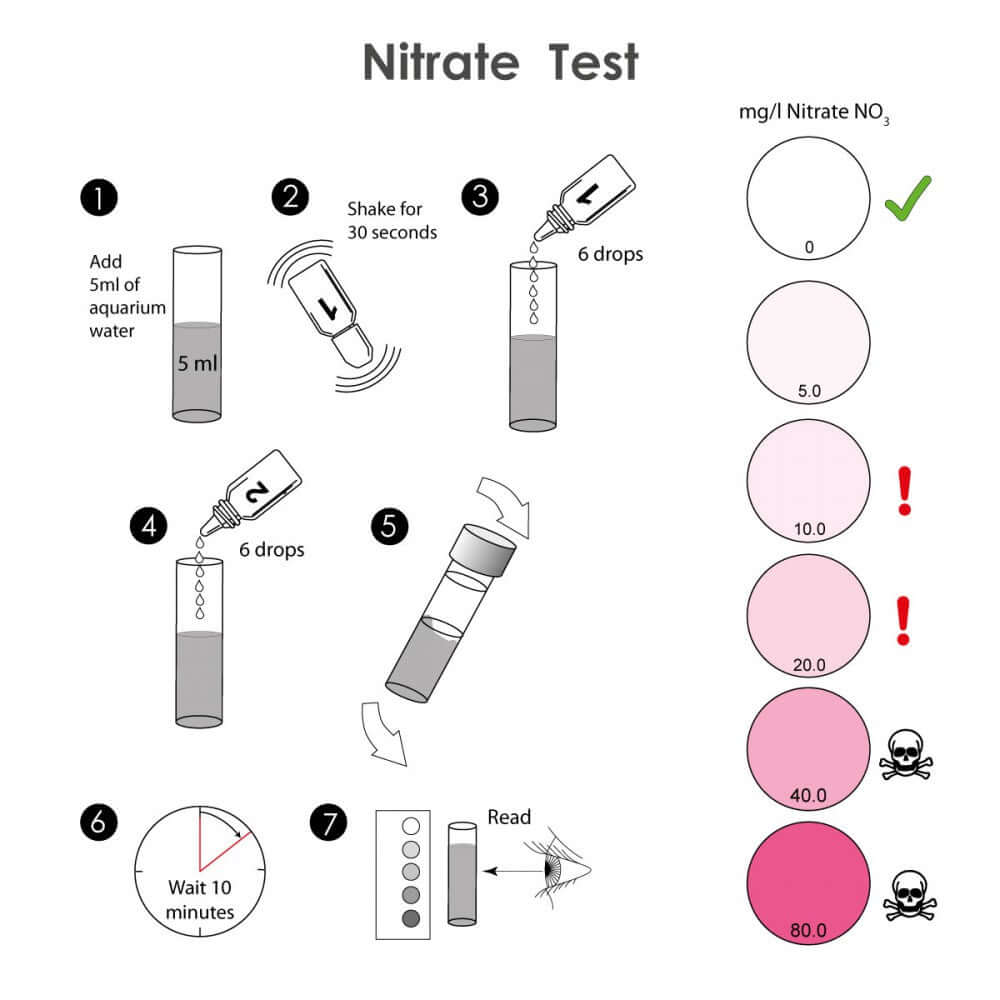 Nitrate Test

1
Add 5ml of aquarium water
5 ml

2
Shake for 30 seconds
1

3
1
6 drops

4
2
6 drops

5

6
Wait 10 minutes

7
Read

mg/l Nitrate $NO_3$
0
5.0
10.0
!
20.0
!
40.0
80.0