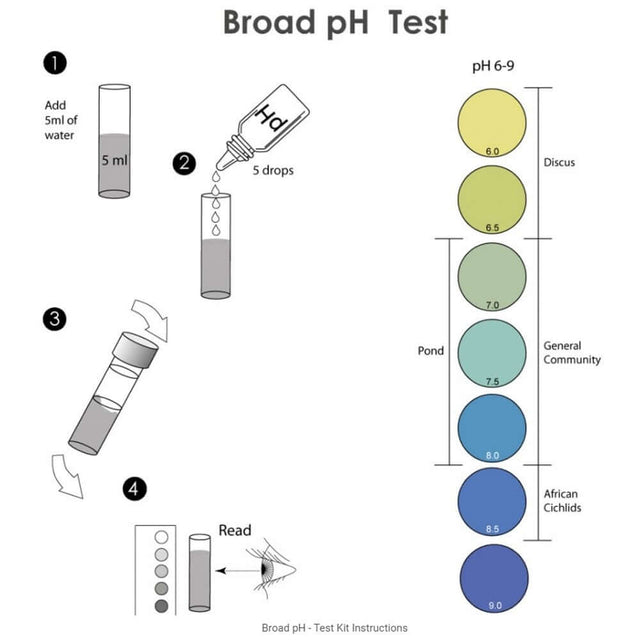 Broad pH Test

1

Add 5ml of water

5 ml

2

pH

5 drops

3

4

Read

pH 6-9

6.0

6.5

7.0

7.5

8.0

8.5

9.0

Discus

Pond

General Community

African Cichlids

Broad pH - Test Kit Instructions