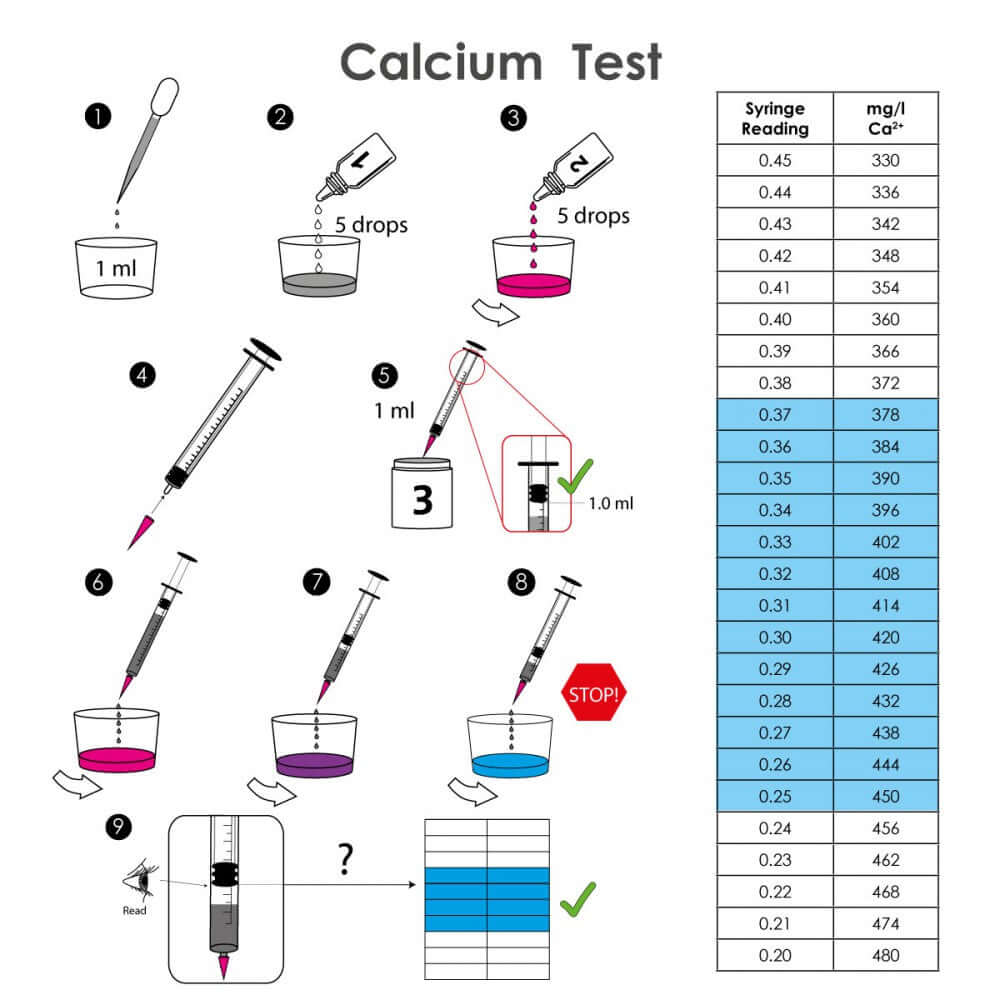 Calcium Test

1
1 ml

2
1
5 drops

3
2
5 drops

4

5
1 ml
3
1.0 ml

6

7

8
STOP!

9
Read
?

| Syringe Reading | mg/l $Ca^{2+}$ |
|---|---|
| 0.45 | 330 |
| 0.44 | 336 |
| 0.43 | 342 |
| 0.42 | 348 |
| 0.41 | 354 |
| 0.40 | 360 |
| 0.39 | 366 |
| 0.38 | 372 |
| 0.37 | 378 |
| 0.36 | 384 |
| 0.35 | 390 |
| 0.34 | 396 |
| 0.33 | 402 |
| 0.32 | 408 |
| 0.31 | 414 |
| 0.30 | 420 |
| 0.29 | 426 |
| 0.28 | 432 |
| 0.27 | 438 |
| 0.26 | 444 |
| 0.25 | 450 |
| 0.24 | 456 |
| 0.23 | 462 |
| 0.22 | 468 |
| 0.21 | 474 |
| 0.20 | 480 |