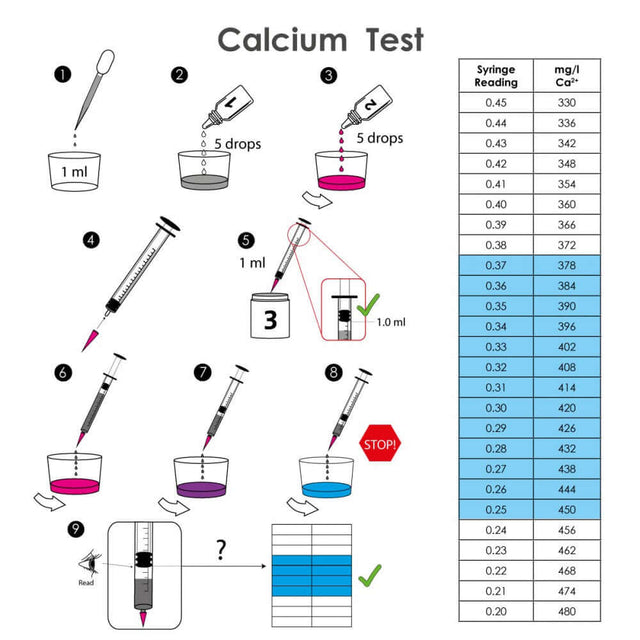 Calcium Test

1

1 ml

2

1

5 drops

3

2

5 drops

4

5

1 ml

3

1.0 ml

6

7

8

STOP!

9

Read

?

| Syringe Reading | mg/l $Ca^{2+}$ |
|---|---|
| 0.45 | 330 |
| 0.44 | 336 |
| 0.43 | 342 |
| 0.42 | 348 |
| 0.41 | 354 |
| 0.40 | 360 |
| 0.39 | 366 |
| 0.38 | 372 |
| 0.37 | 378 |
| 0.36 | 384 |
| 0.35 | 390 |
| 0.34 | 396 |
| 0.33 | 402 |
| 0.32 | 408 |
| 0.31 | 414 |
| 0.30 | 420 |
| 0.29 | 426 |
| 0.28 | 432 |
| 0.27 | 438 |
| 0.26 | 444 |
| 0.25 | 450 |
| 0.24 | 456 |
| 0.23 | 462 |
| 0.22 | 468 |
| 0.21 | 474 |
| 0.20 | 480 |