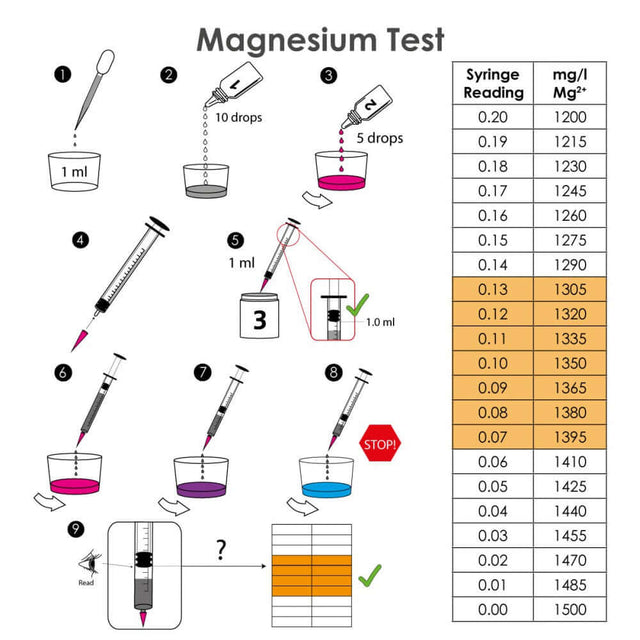 Magnesium Test

1

1 ml

2

1

10 drops

3

2

5 drops

4

5

1 ml

3

1.0 ml

6

7

8

STOP!

9

Read

?

| Syringe Reading | mg/l $Mg^{2+}$ |
|---|---|
| 0.20 | 1200 |
| 0.19 | 1215 |
| 0.18 | 1230 |
| 0.17 | 1245 |
| 0.16 | 1260 |
| 0.15 | 1275 |
| 0.14 | 1290 |
| 0.13 | 1305 |
| 0.12 | 1320 |
| 0.11 | 1335 |
| 0.10 | 1350 |
| 0.09 | 1365 |
| 0.08 | 1380 |
| 0.07 | 1395 |
| 0.06 | 1410 |
| 0.05 | 1425 |
| 0.04 | 1440 |
| 0.03 | 1455 |
| 0.02 | 1470 |
| 0.01 | 1485 |
| 0.00 | 1500 |