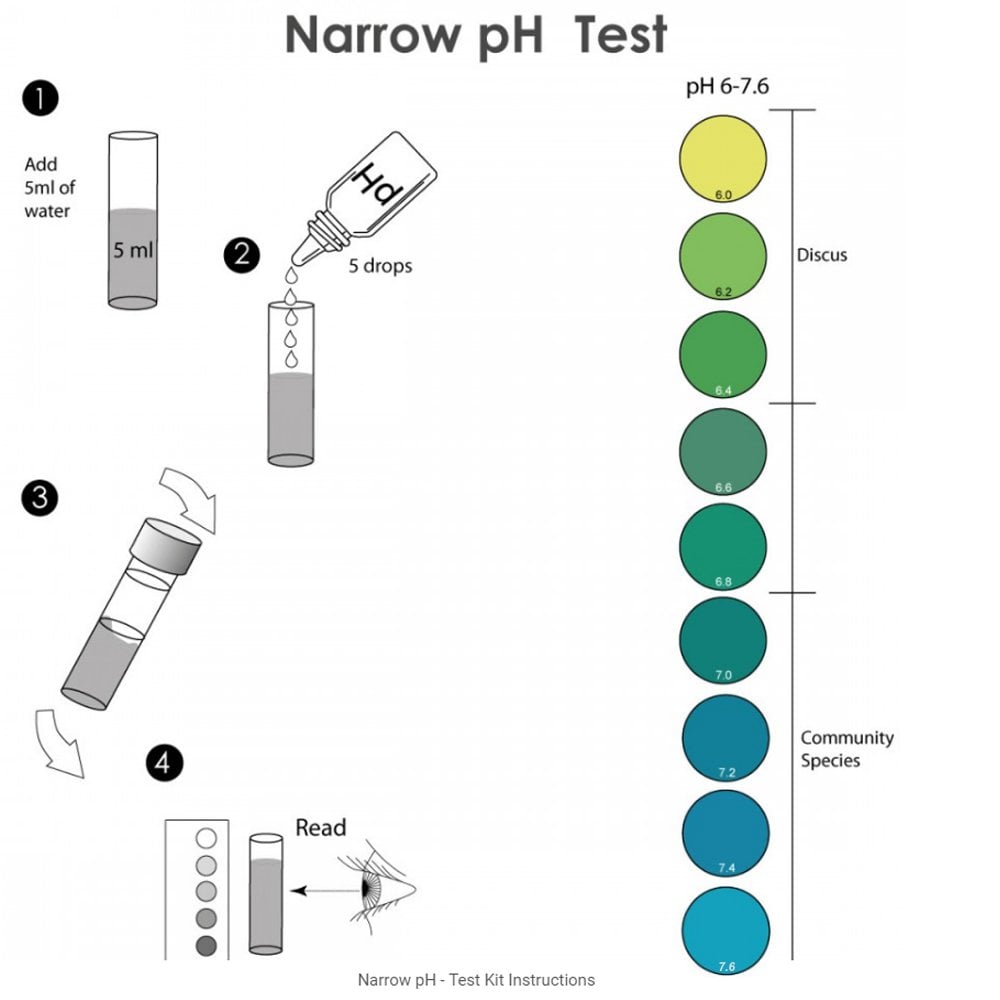 Narrow pH Test

1

Add 5ml of water

5 ml

2

pH

5 drops

3

4

Read

pH 6-7.6

6.0

6.2

6.4

6.6

6.8

7.0

7.2

7.4

7.6

Discus

Community Species

Narrow pH - Test Kit Instructions