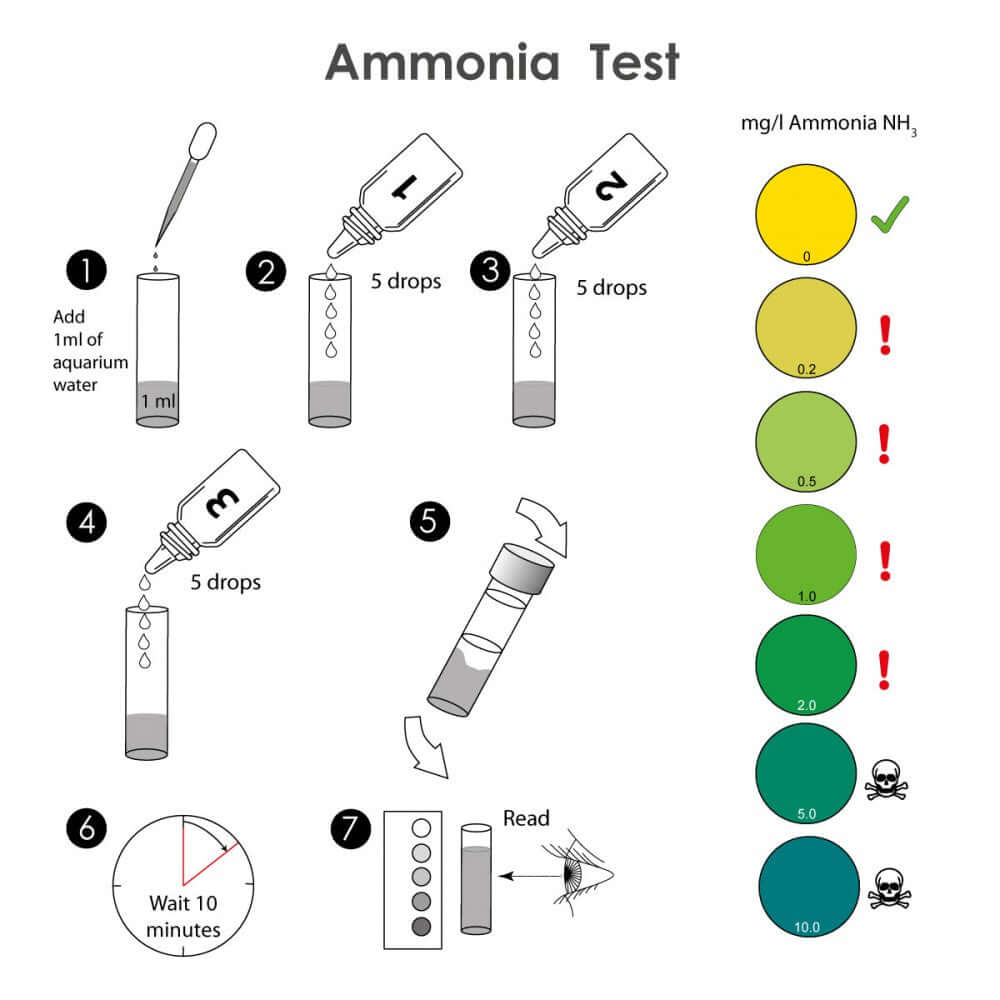 Ammonia Test

1
Add 1ml of aquarium water
1 ml

2
1
5 drops

3
2
5 drops

4
3
5 drops

5

6
Wait 10 minutes

7
Read

mg/l Ammonia $NH_3$
0
0.2
0.5
1.0
2.0
5.0
10.0