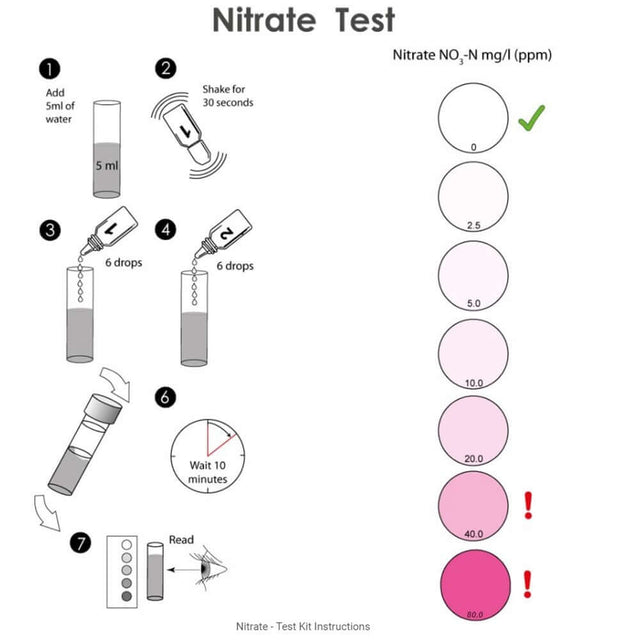 Nitrate Test

1
Add 5ml of water

5 ml

2
Shake for 30 seconds

1

3
1
6 drops

4
2
6 drops

6
Wait 10 minutes

7
Read

Nitrate $NO_3$-N mg/l (ppm)

0

2.5

5.0

10.0

20.0

40.0
!

80.0
!

Nitrate - Test Kit Instructions