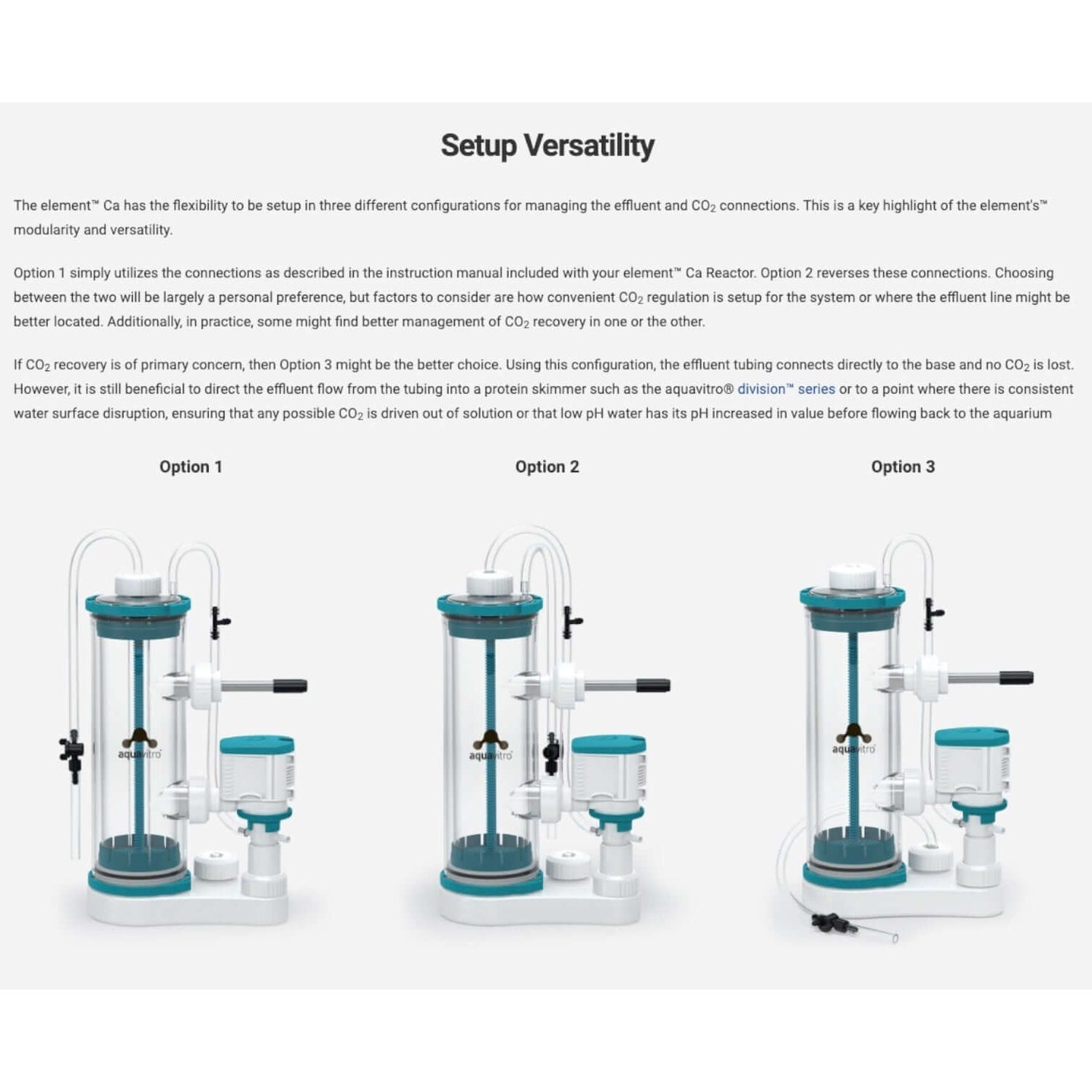 Setup Versatility

The element™ Ca has the flexibility to be setup in three different configurations for managing the effluent and $CO_2$ connections. This is a key highlight of the element's™ modularity and versatility.

Option 1 simply utilizes the connections as described in the instruction manual included with your element™ Ca Reactor. Option 2 reverses these connections. Choosing between the two will be largely a personal preference, but factors to consider are how convenient $CO_2$ regulation is setup for the system or where the effluent line might be better located. Additionally, in practice, some might find better management of $CO_2$ recovery in one or the other.

If $CO_2$ recovery is of primary concern, then Option 3 might be the better choice. Using this configuration, the effluent tubing connects directly to the base and no $CO_2$ is lost. However, it is still beneficial to direct the effluent flow from the tubing into a protein skimmer such as the aquavitro® division™ series or to a point where there is consistent water surface disruption, ensuring that any possible $CO_2$ is driven out of solution or that low pH water has its pH increased in value before flowing back to the aquarium

Option 1

Option 2

Option 3

aquavitro

aquavitro

aquavitro