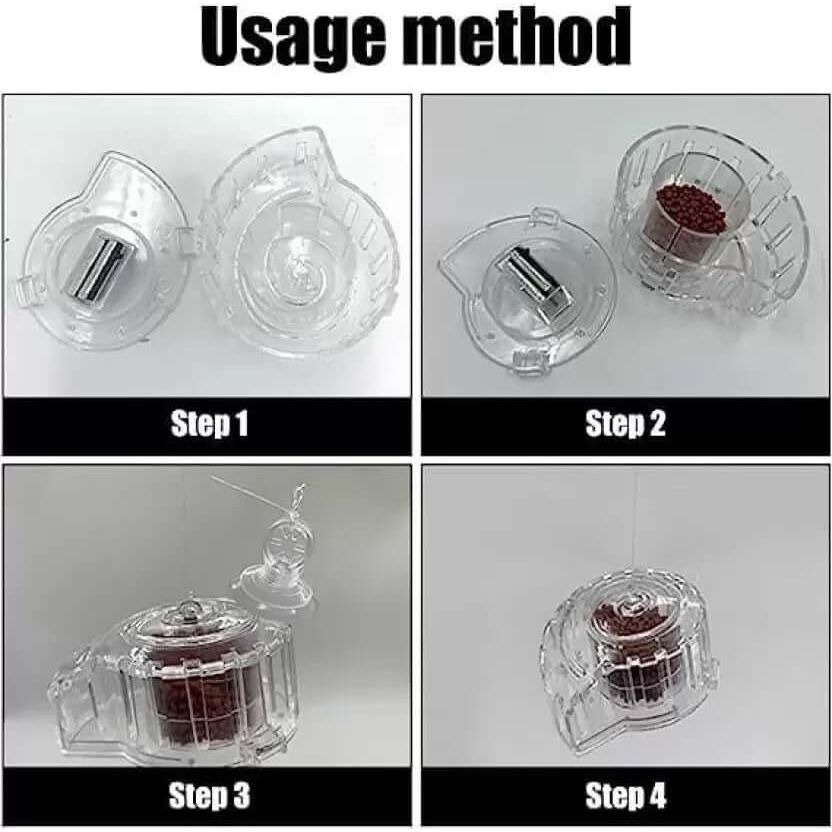 Usage method

Step 1

Step 2

Step 3

Step 4