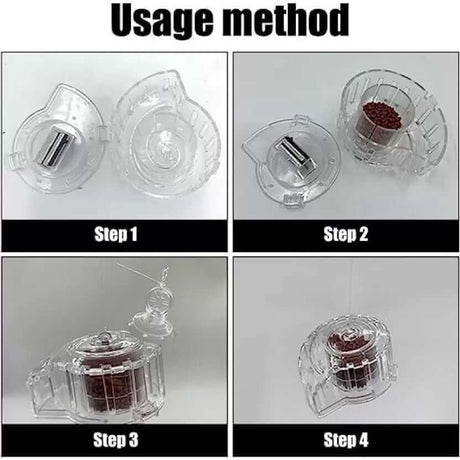 Usage method

Step 1

Step 2

Step 3

Step 4