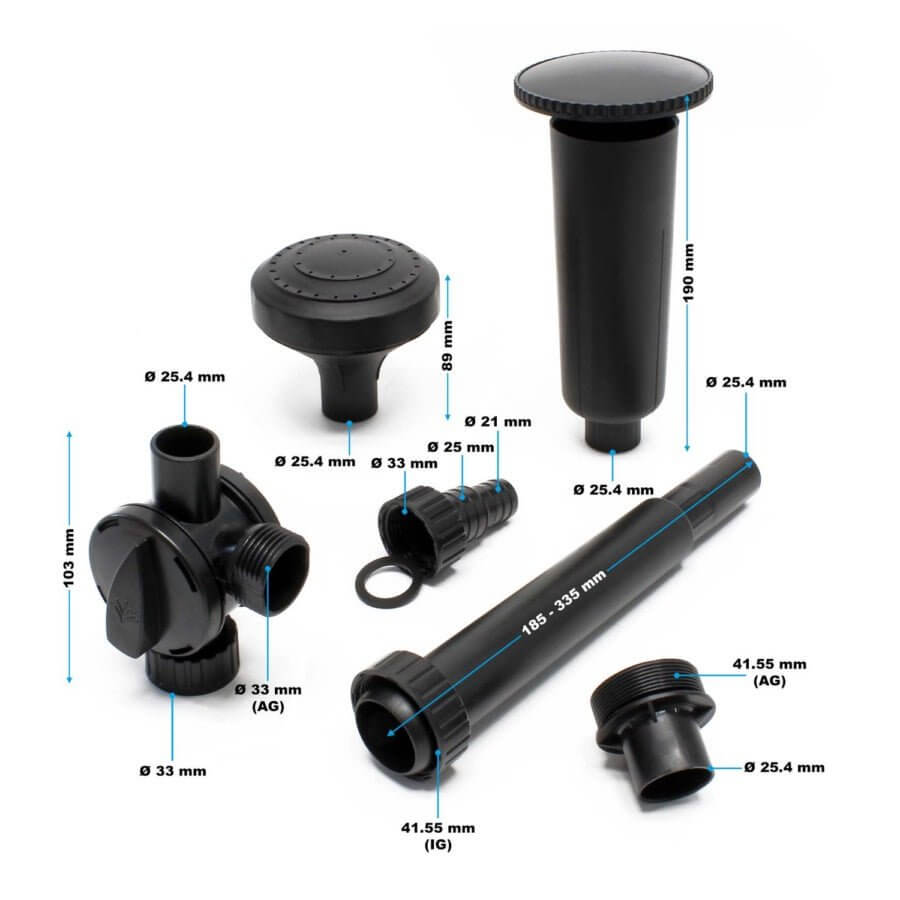 190 mm

89 mm

Ø 25.4 mm

Ø 25.4 mm

Ø 25.4 mm

Ø 21 mm

Ø 25 mm

Ø 33 mm

Ø 25.4 mm

103 mm

Ø 33 mm
(AG)

Ø 33 mm

185 - 335 mm

41.55 mm
(AG)

Ø 25.4 mm

41.55 mm
(IG)