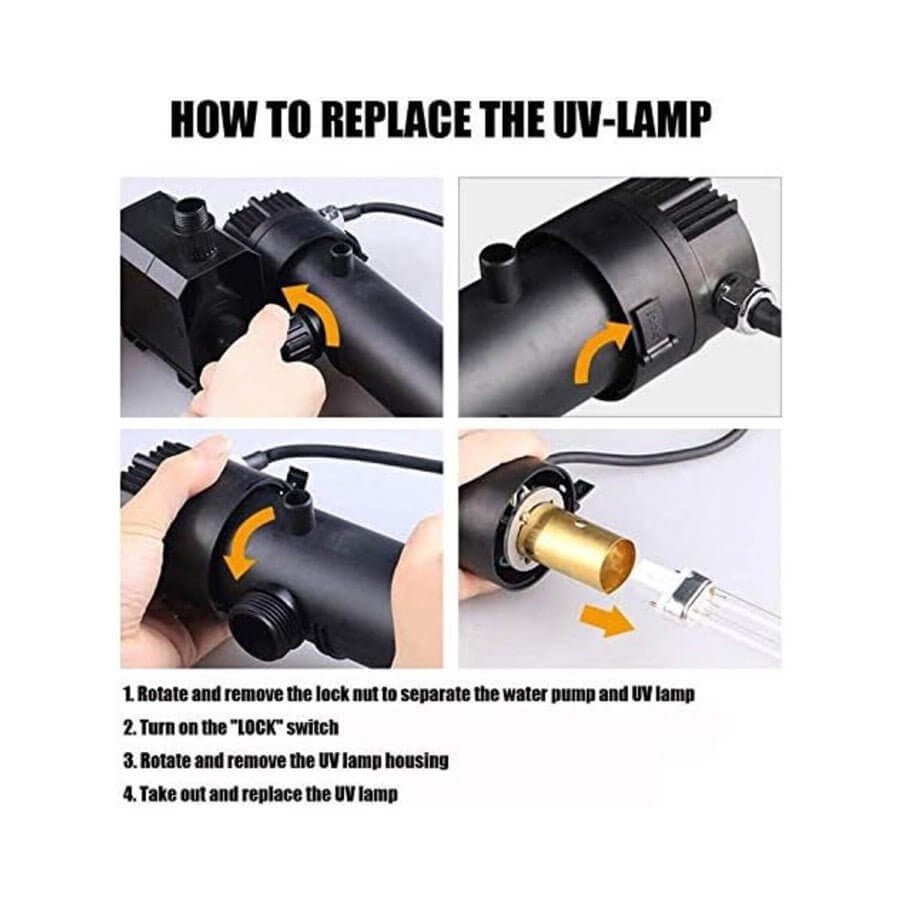 HOW TO REPLACE THE UV-LAMP

1. Rotate and remove the lock nut to separate the water pump and UV lamp

2. Turn on the "LOCK" switch

3. Rotate and remove the UV lamp housing

4. Take out and replace the UV lamp