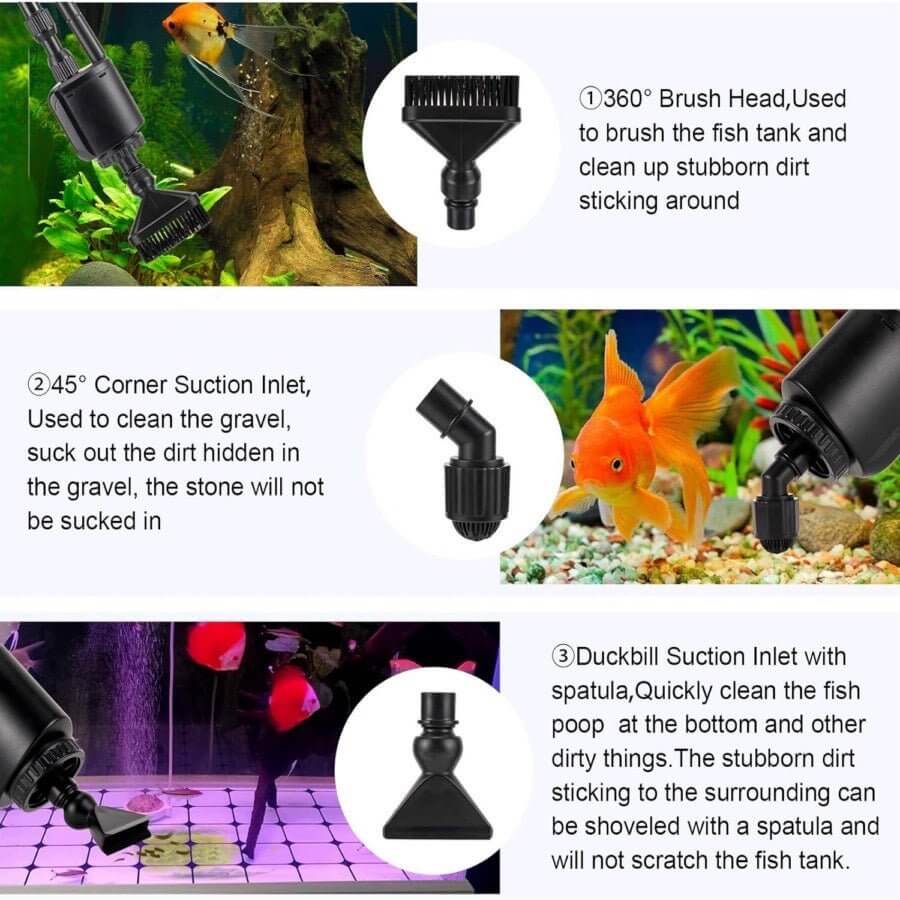 ①360° Brush Head,Used to brush the fish tank and clean up stubborn dirt sticking around

②45° Corner Suction Inlet, Used to clean the gravel, suck out the dirt hidden in the gravel, the stone will not be sucked in

③Duckbill Suction Inlet with spatula,Quickly clean the fish poop at the bottom and other dirty things.The stubborn dirt sticking to the surrounding can be shoveled with a spatula and will not scratch the fish tank.