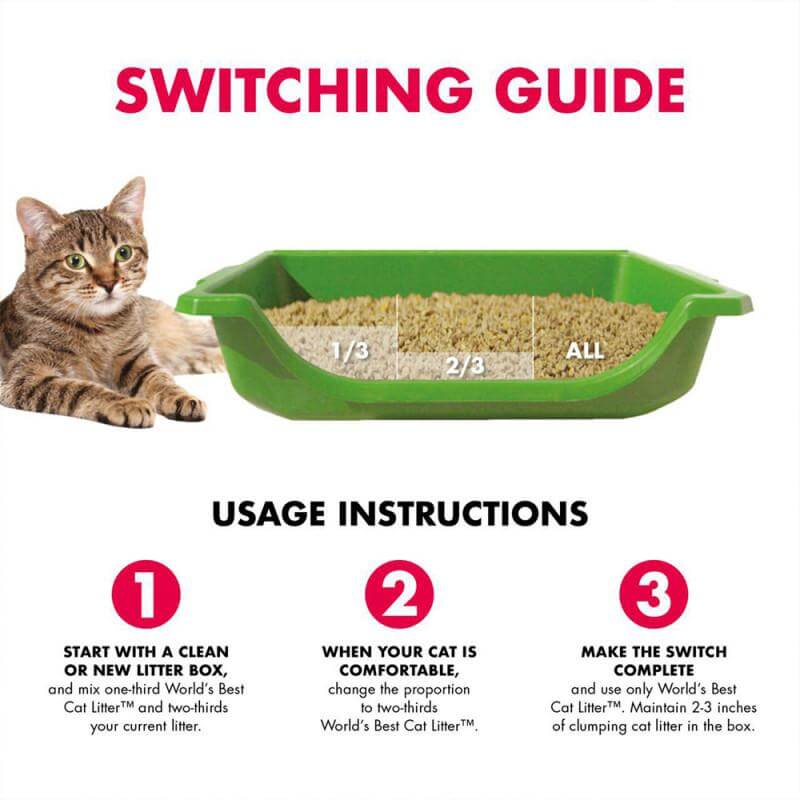 SWITCHING GUIDE

1/3

2/3

ALL

USAGE INSTRUCTIONS

1

START WITH A CLEAN OR NEW LITTER BOX, and mix one-third World's Best Cat Litter™ and two-thirds your current litter.

2

WHEN YOUR CAT IS COMFORTABLE, change the proportion to two-thirds World's Best Cat Litter™.

3

MAKE THE SWITCH COMPLETE and use only World's Best Cat Litter™. Maintain 2-3 inches of clumping cat litter in the box.