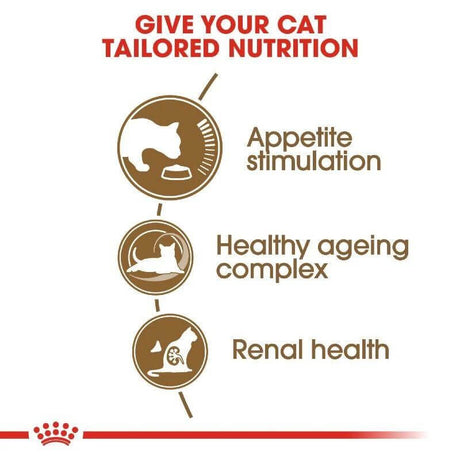 GIVE YOUR CAT TAILORED NUTRITION

Appetite stimulation

Healthy ageing complex

Renal health