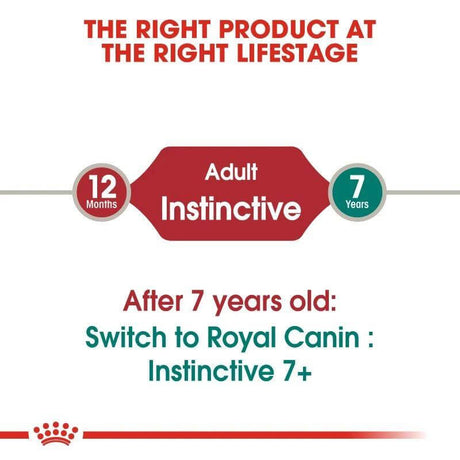 THE RIGHT PRODUCT AT THE RIGHT LIFESTAGE

12
Months

Adult
Instinctive

7
Years

After 7 years old:
Switch to Royal Canin : Instinctive 7+